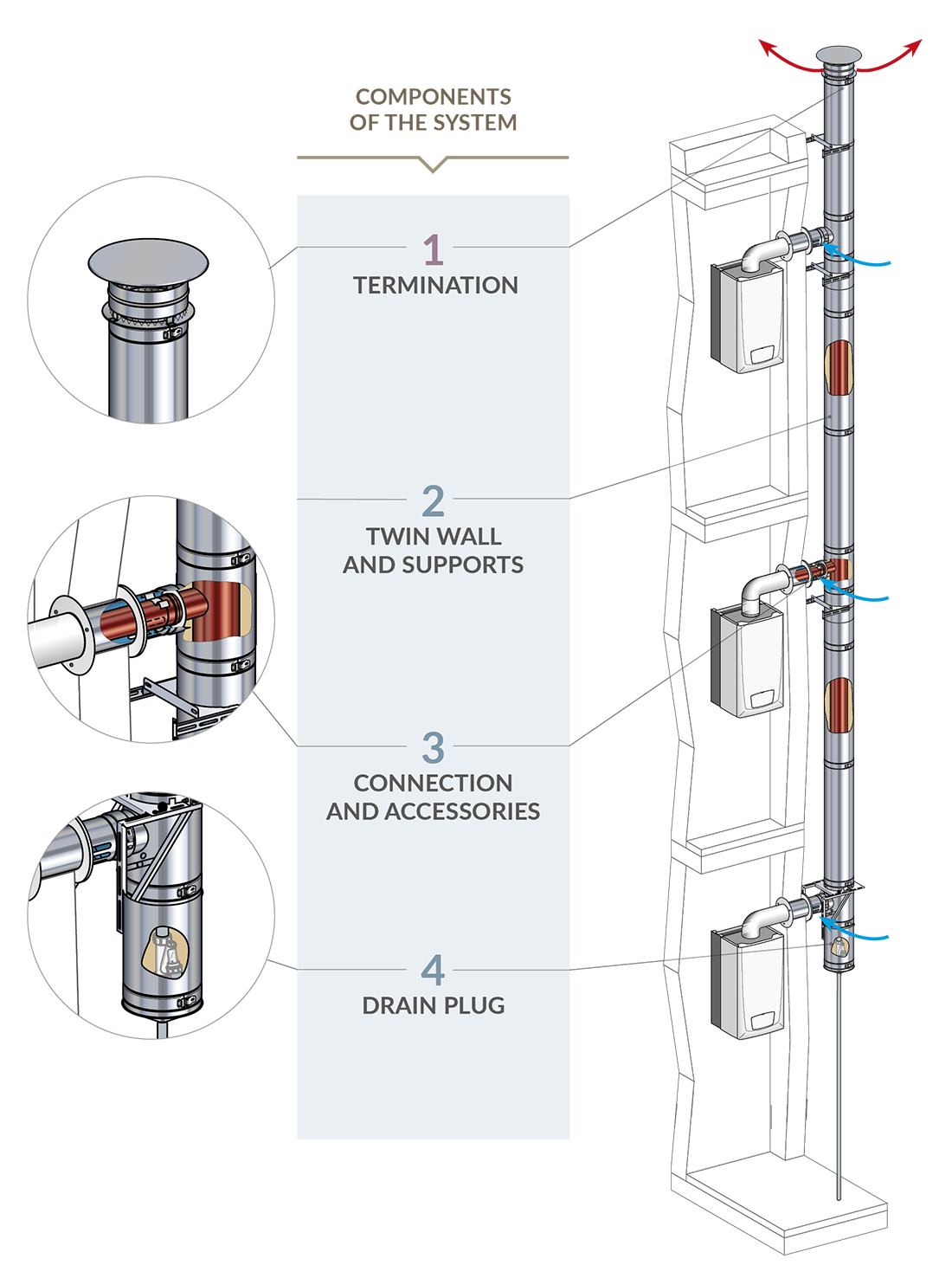 COMPONENTS
OF THE SYSTEM

1
TERMINATION

2
TWIN WALL
AND SUPPORTS

3
CONNECTION
AND ACCESSORIES

4
DRAIN PLUG