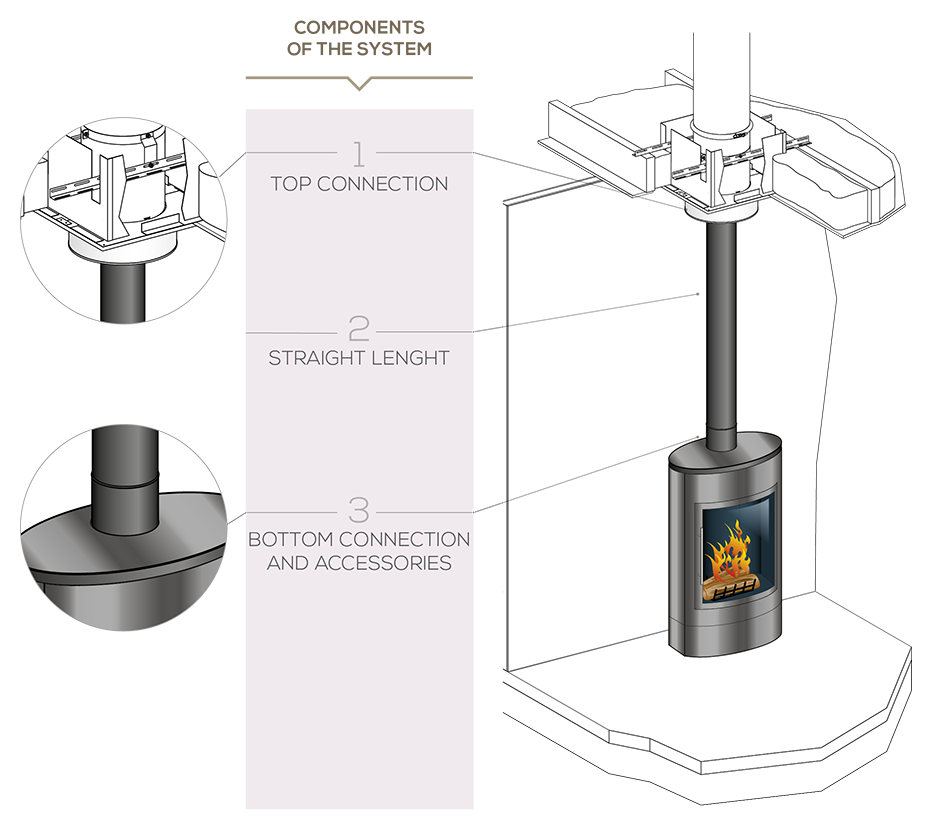 COMPONENTS OF THE SYSTEM

1
TOP CONNECTION

2
STRAIGHT LENGHT

3
BOTTOM CONNECTION AND ACCESSORIES