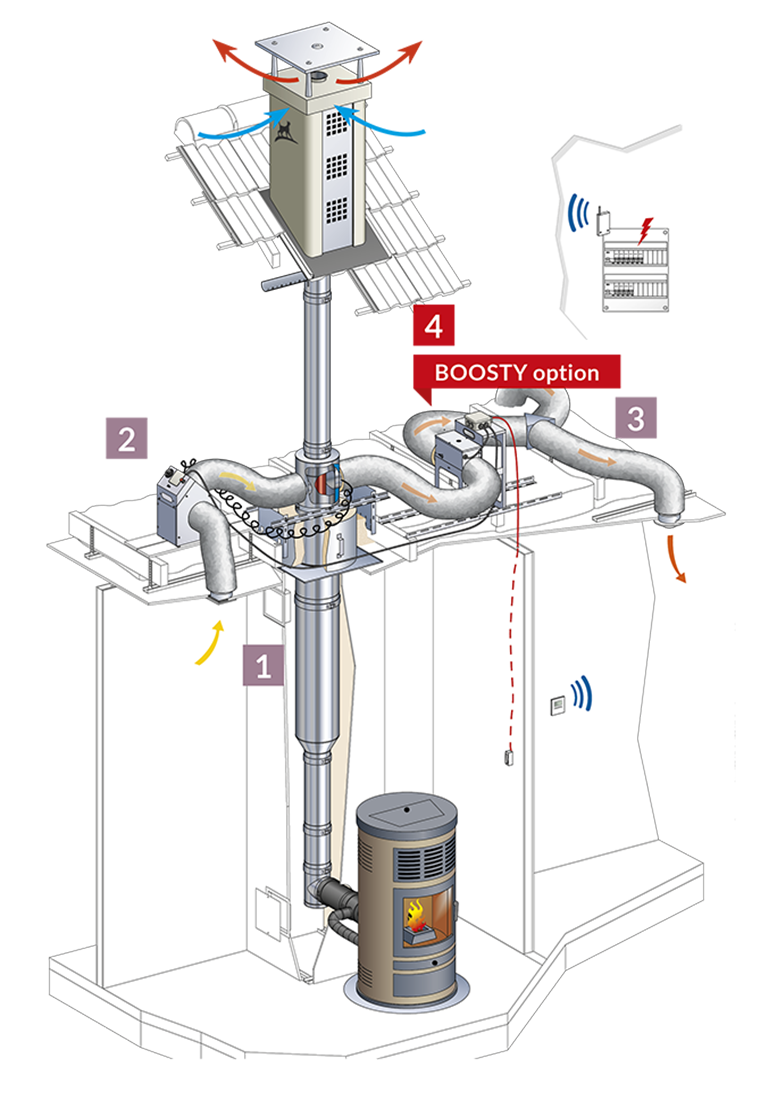 4
BOOSTY option
2
3
1