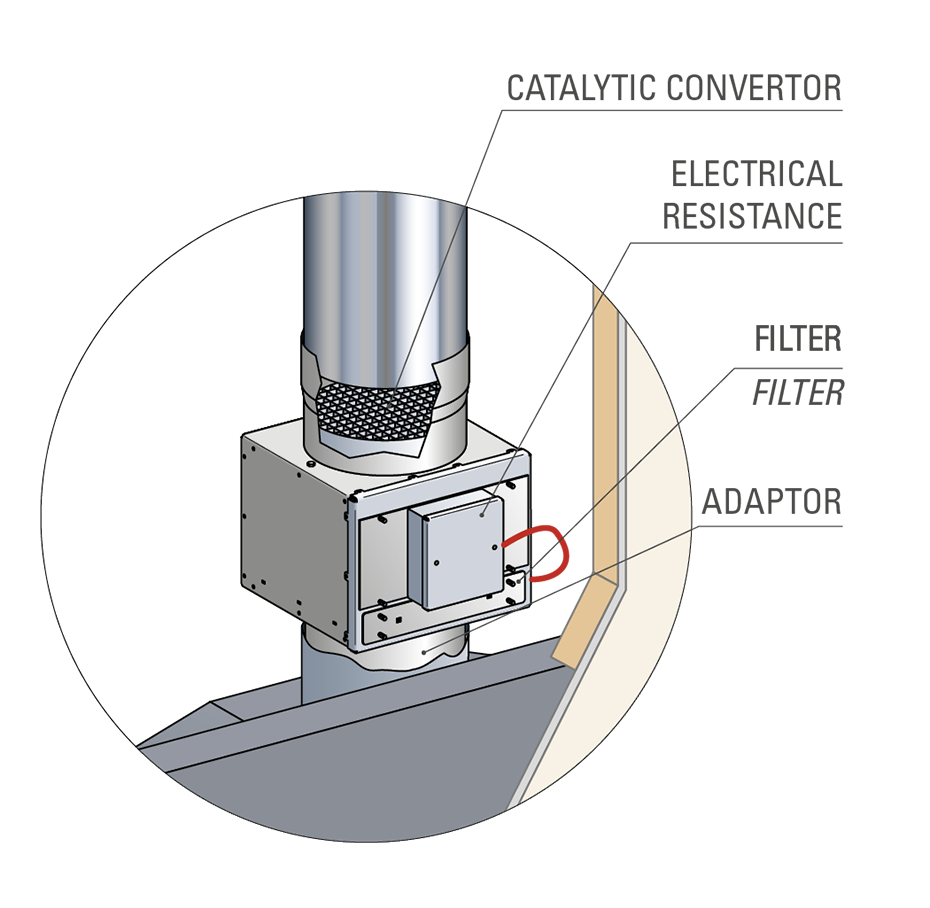 CATALYTIC CONVERTOR

ELECTRICAL RESISTANCE

FILTER
FILTER

ADAPTOR