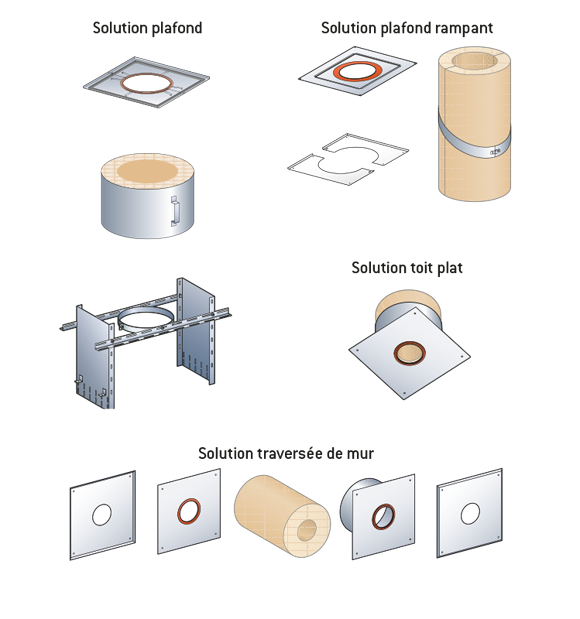 Solution plafond

Solution plafond rampant

Solution toit plat

Solution traversée de mur